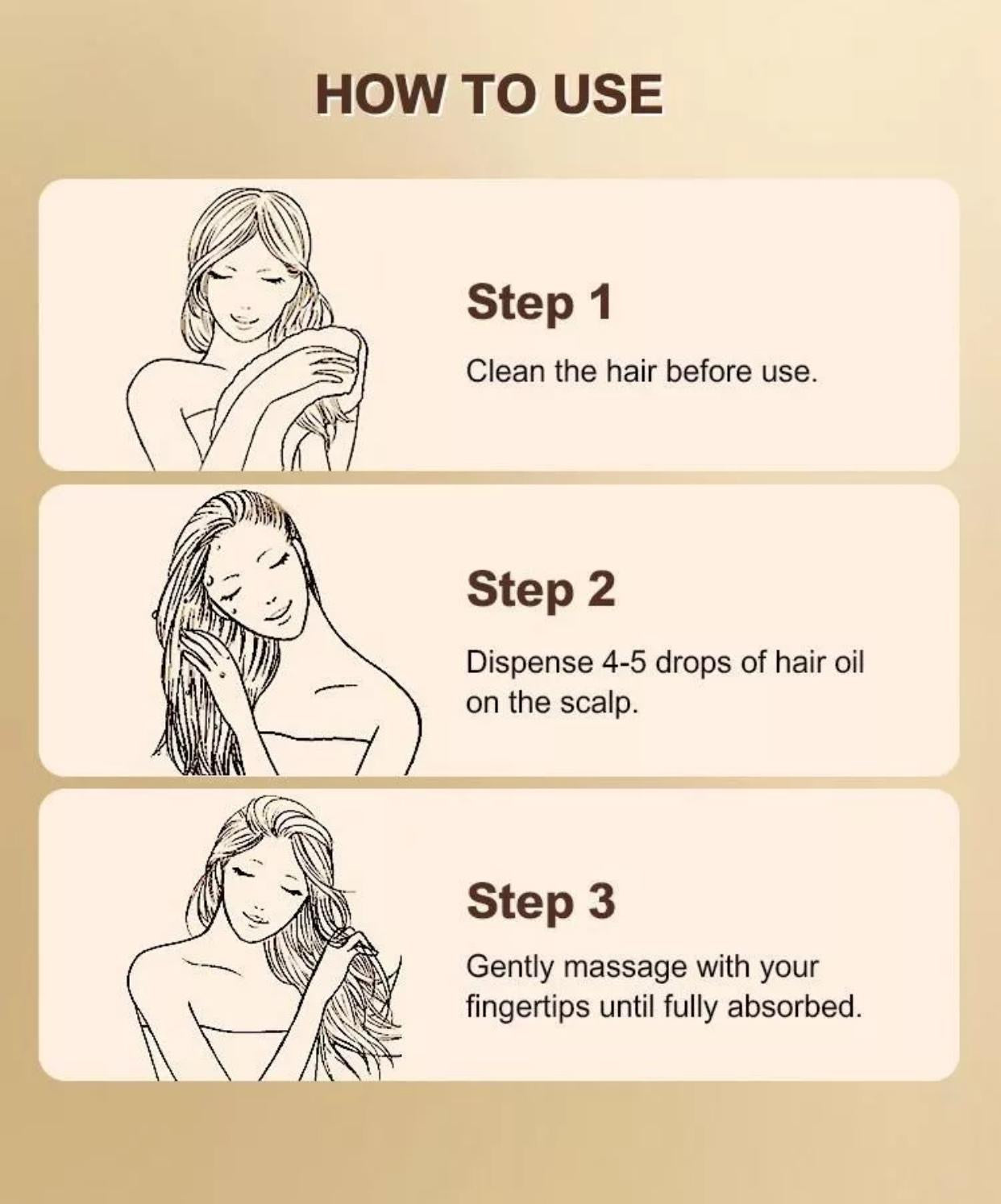 HOW TO USE

Step 1

Clean the hair before use.

Step 2

Dispense 4-5 drops of hair oil on the scalp.

Step 3

Gently massage with your fingertips until fully absorbed.